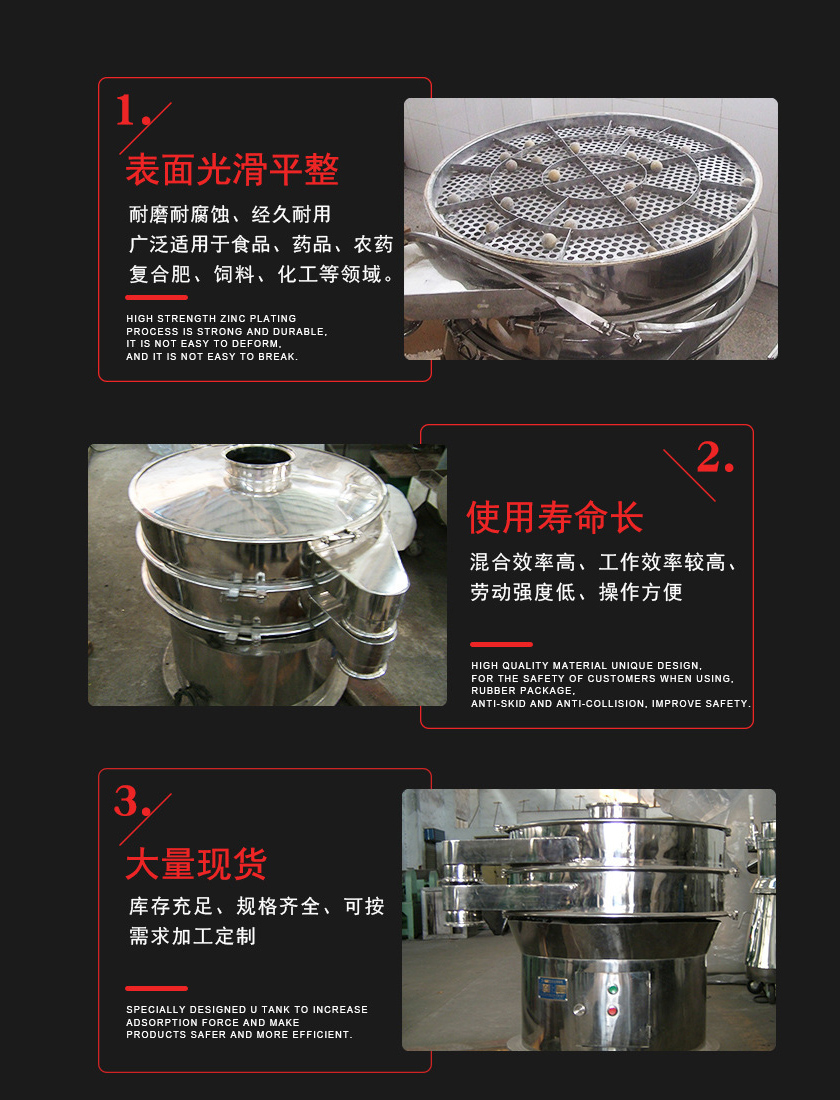 1.

表面光滑平整

耐磨耐腐蚀、经久耐用
广泛适用于食品、药品、农药
复合肥、饲料、化工等领域。

HIGH STRENGTH ZINC PLATING
PROCESS IS STRONG AND DURABLE,
IT IS NOT EASY TO DEFORM,
AND IT IS NOT EASY TO BREAK.

2.

使用寿命长

混合效率高、工作效率较高、
劳动强度低、操作方便

HIGH QUALITY MATERIAL UNIQUE DESIGN,
FOR THE SAFETY OF CUSTOMERS WHEN USING,
RUBBER PACKAGE,
ANTI-SKID AND ANTI-COLLISION, IMPROVE SAFETY.

3.

大量现货

库存充足、规格齐全、可按
需求加工定制

SPECIALLY DESIGNED U TANK TO INCREASE
ADSORPTION FORCE AND MAKE
PRODUCTS SAFER AND MORE EFFICIENT.