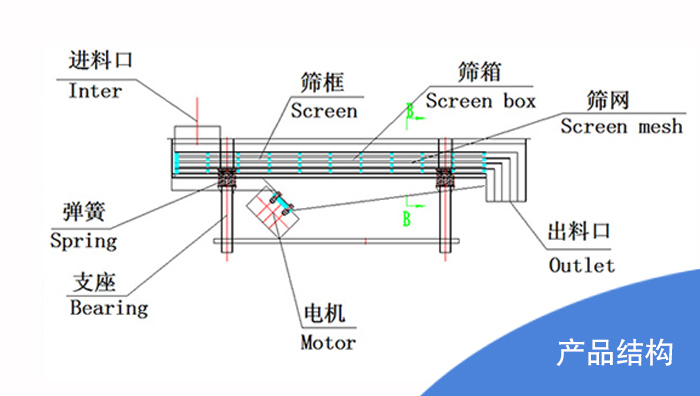 进料口
Inter

筛框
Screen

筛箱
Screen box

筛网
Screen mesh

B

B

弹簧
Spring

支座
Bearing

电机
Motor

出料口
Outlet

产品结构